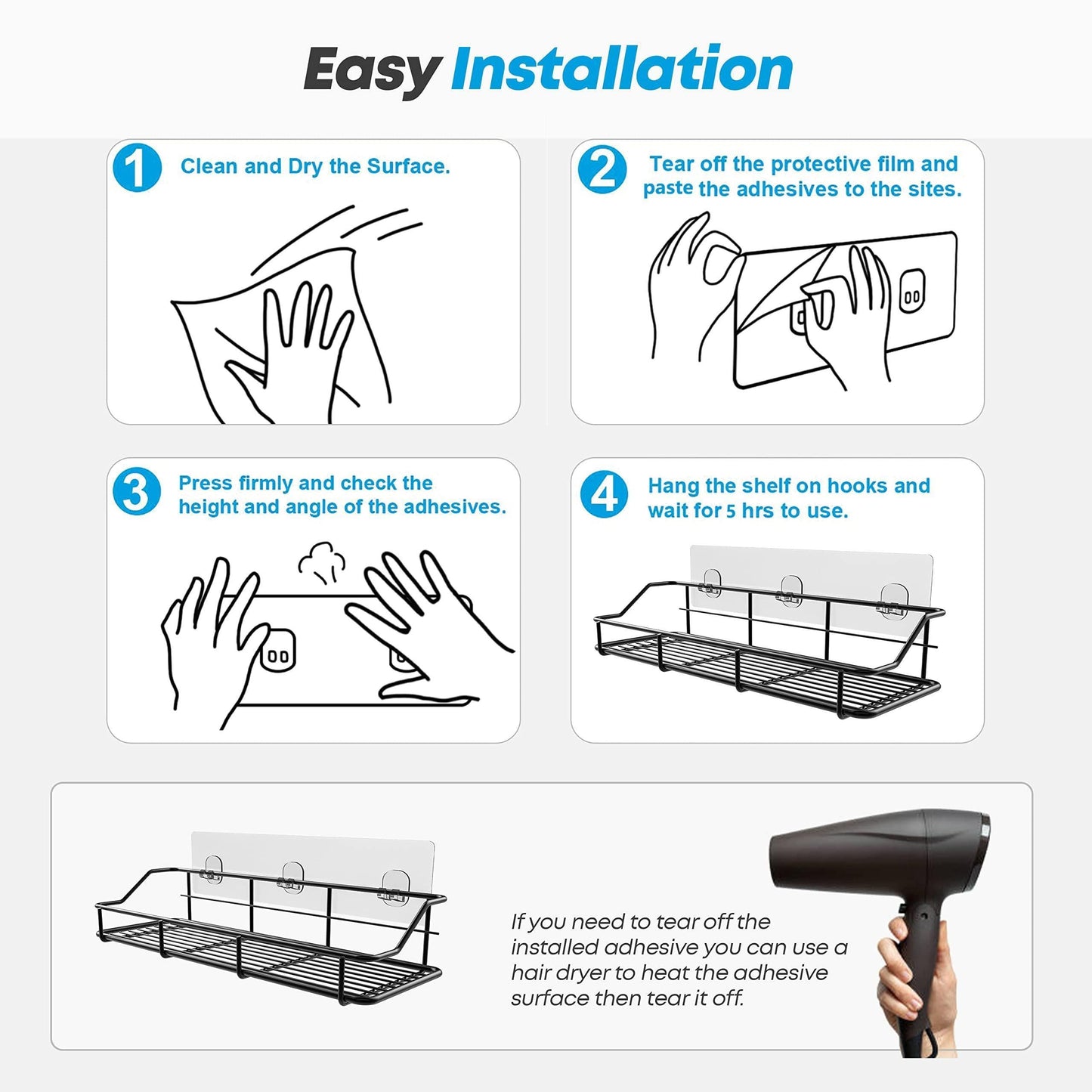 Easy Installation

1 Clean and Dry the Surface.

2 Tear off the protective film and paste the adhesives to the sites.

3 Press firmly and check the height and angle of the adhesives.

4 Hang the shelf on hooks and wait for 5 hrs to use.

If you need to tear off the installed adhesive you can use a hair dryer to heat the adhesive surface then tear it off.